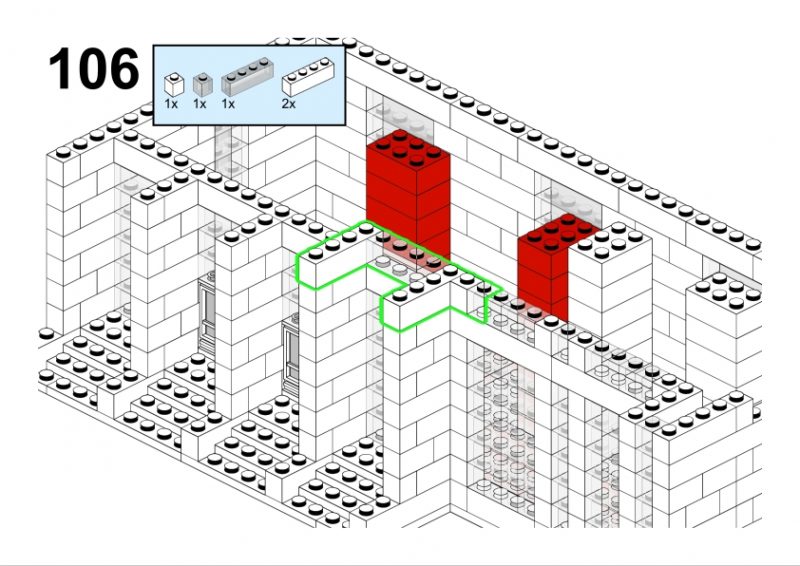 106

1x 1x 1x 2x