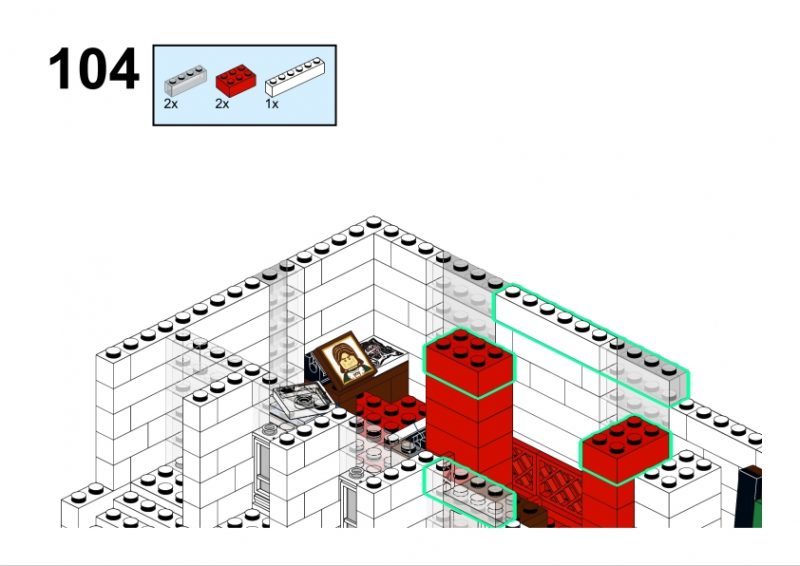 104

2x 2x 1x