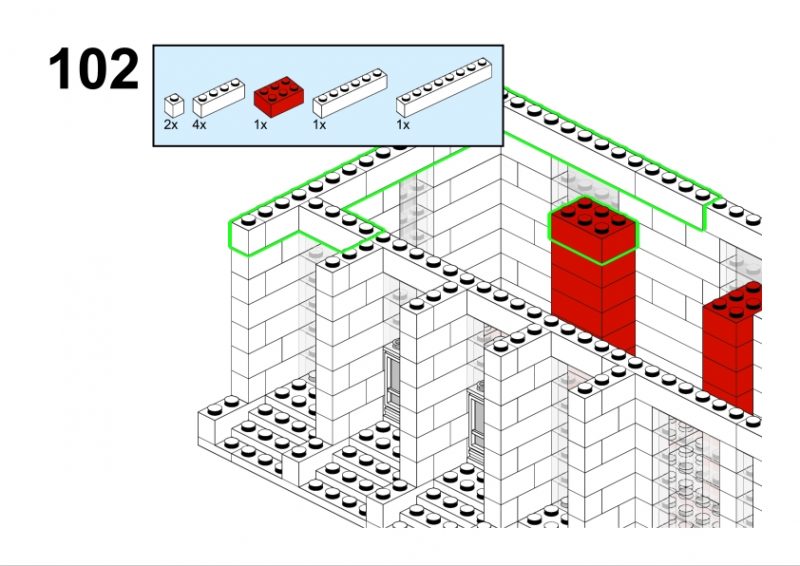 102

2x 4x 1x 1x 1x