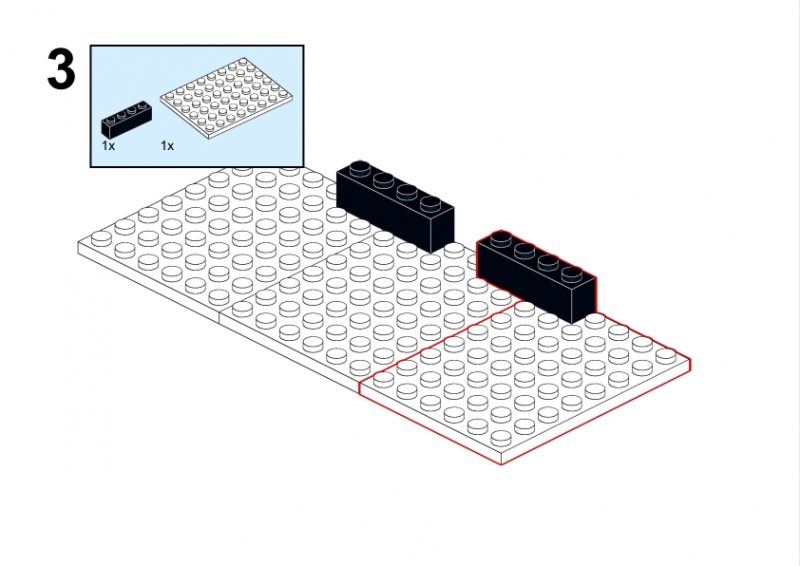 3

1x

1x