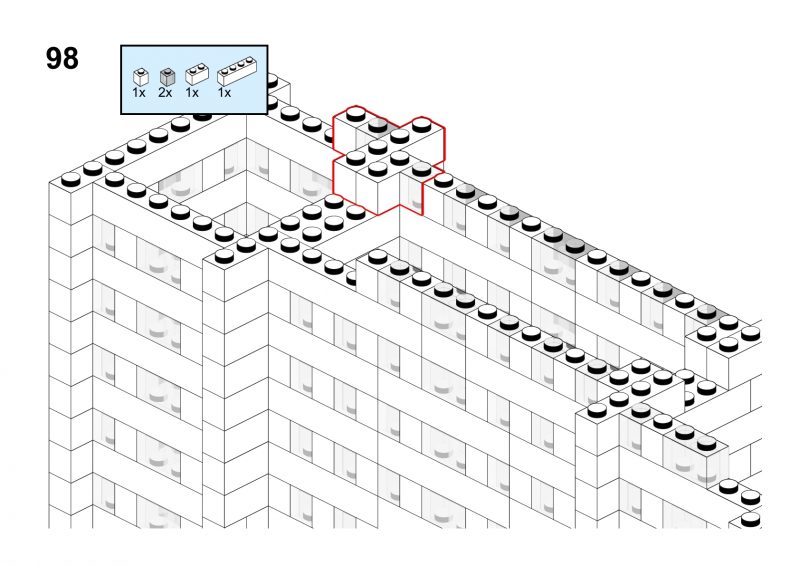 98

1x 2x 1x 1x