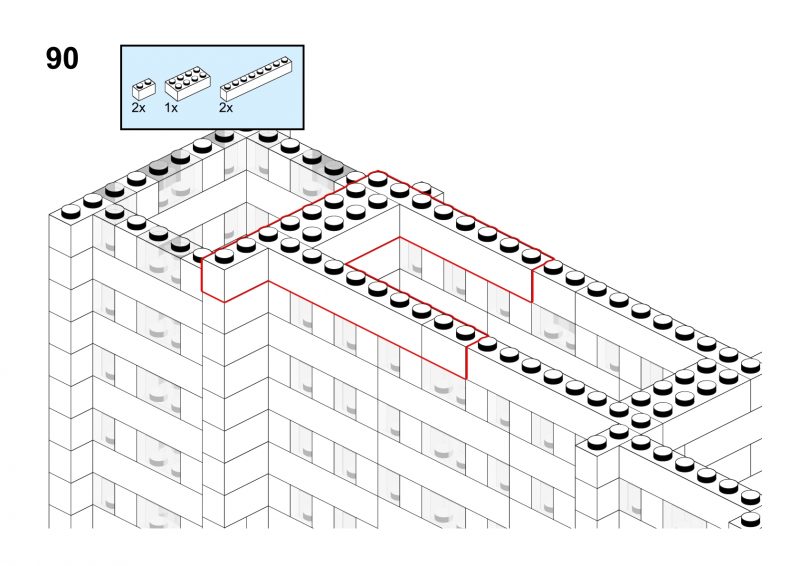 90

2x 1x 2x