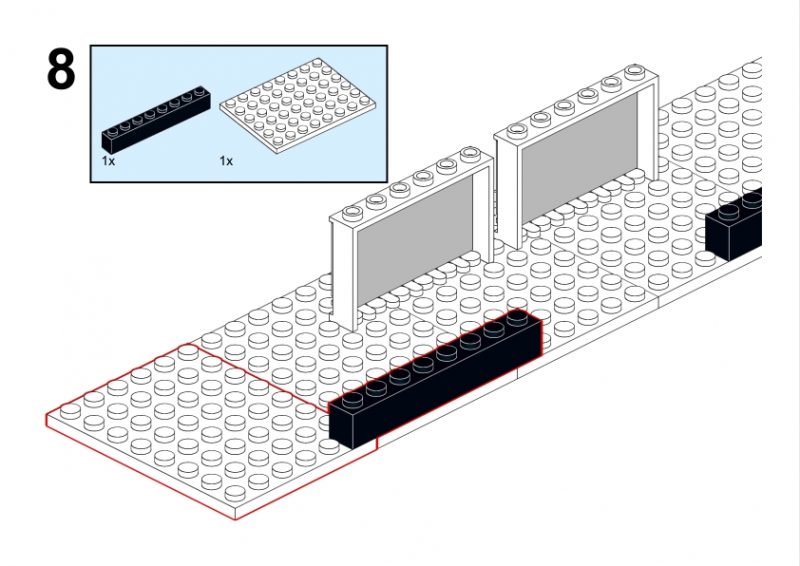 8

1x

1x