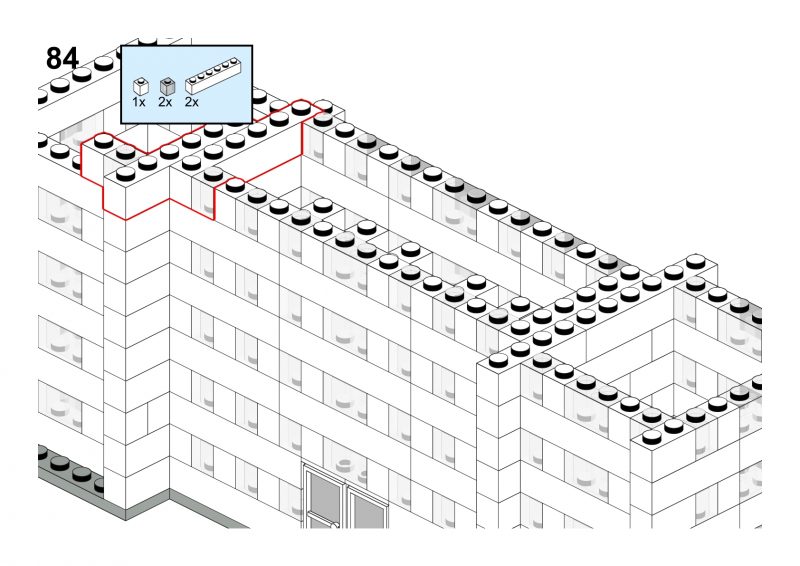 84

1x 2x 2x