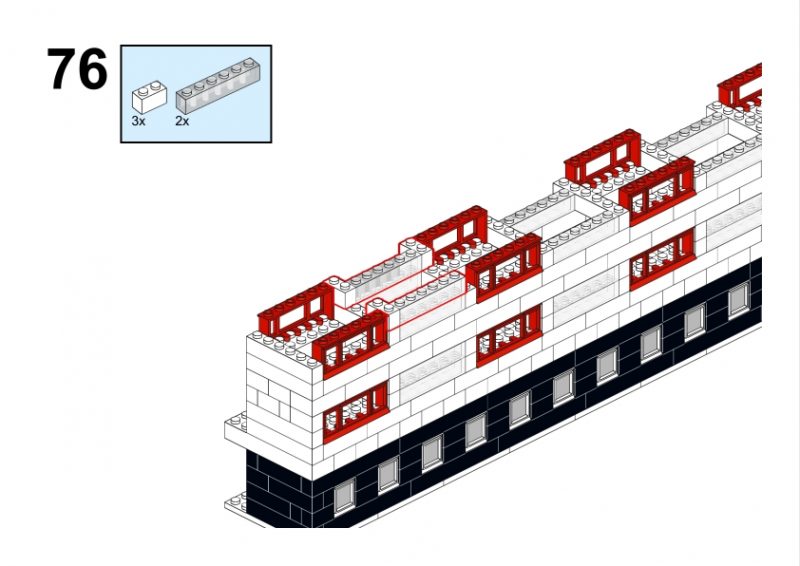 76

3x

2x