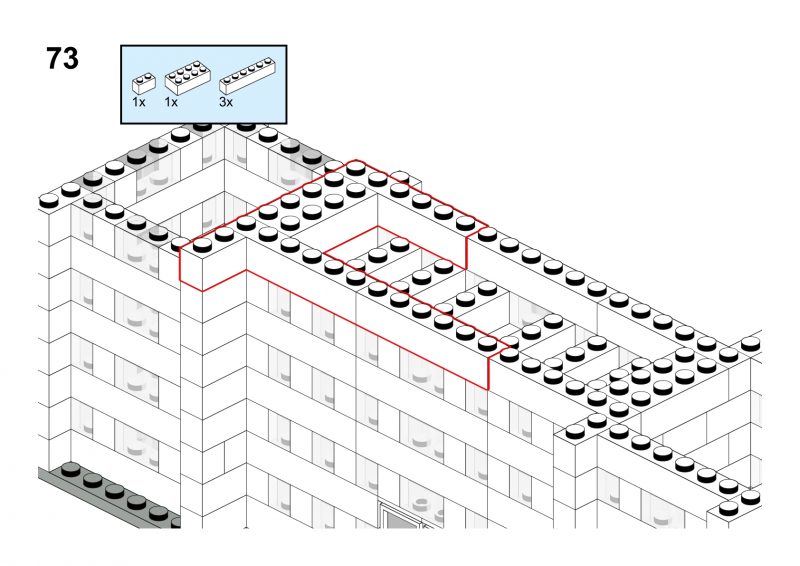 73

1x 1x 3x