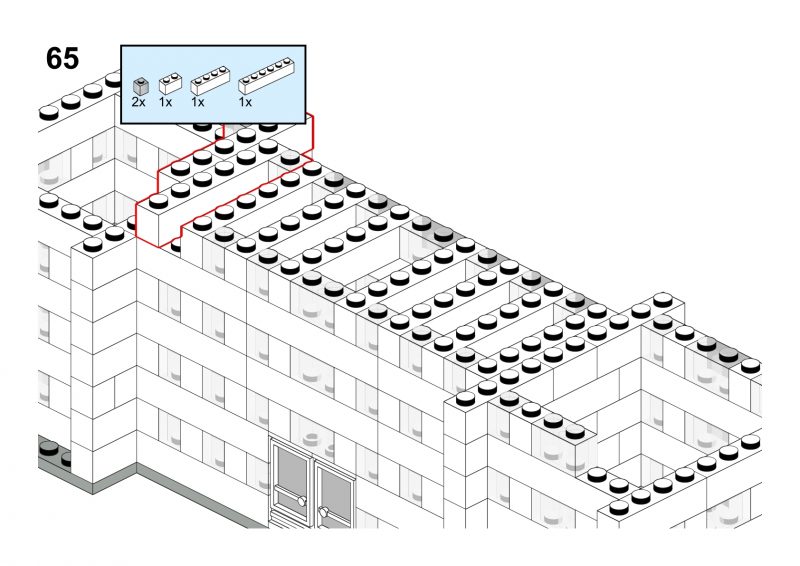 65

2x 1x 1x 1x