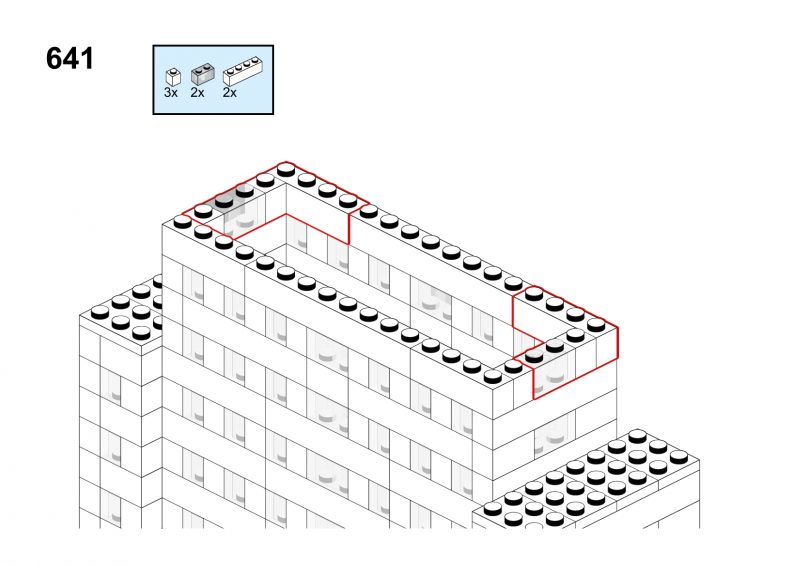 641

3x 2x 2x