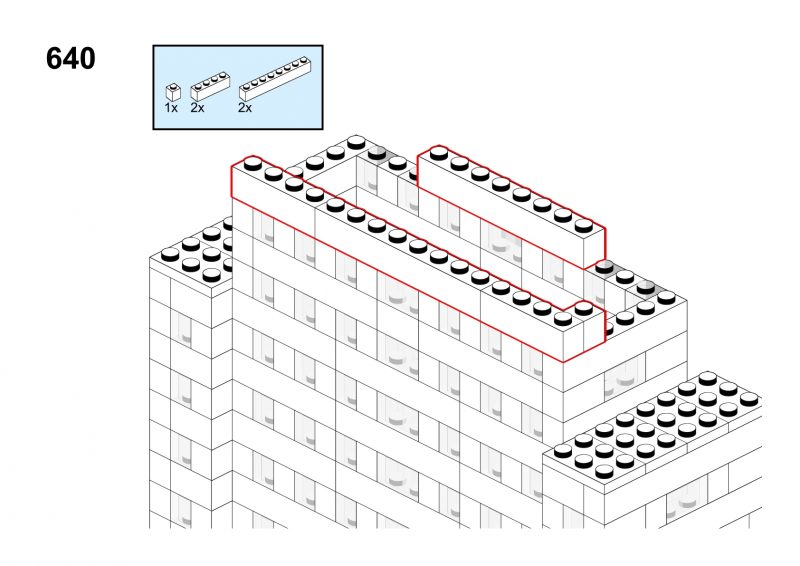 640

1x 2x 2x