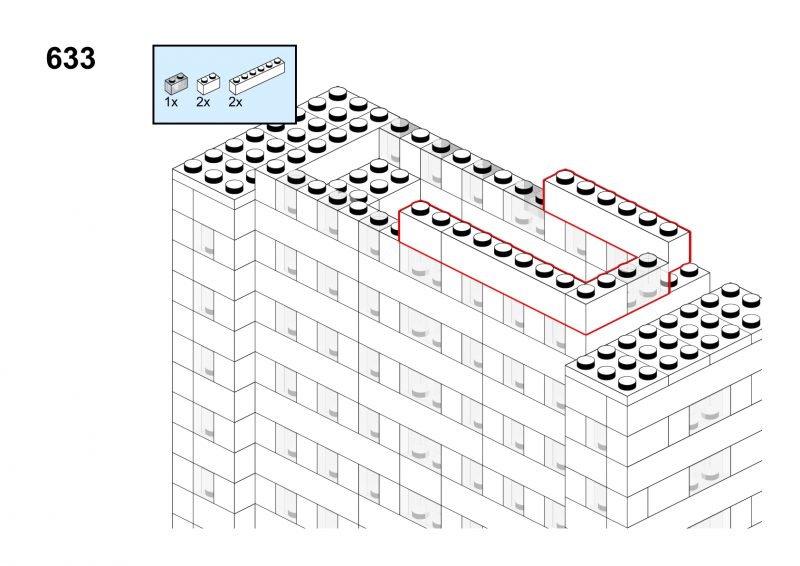 633

1x 2x 2x