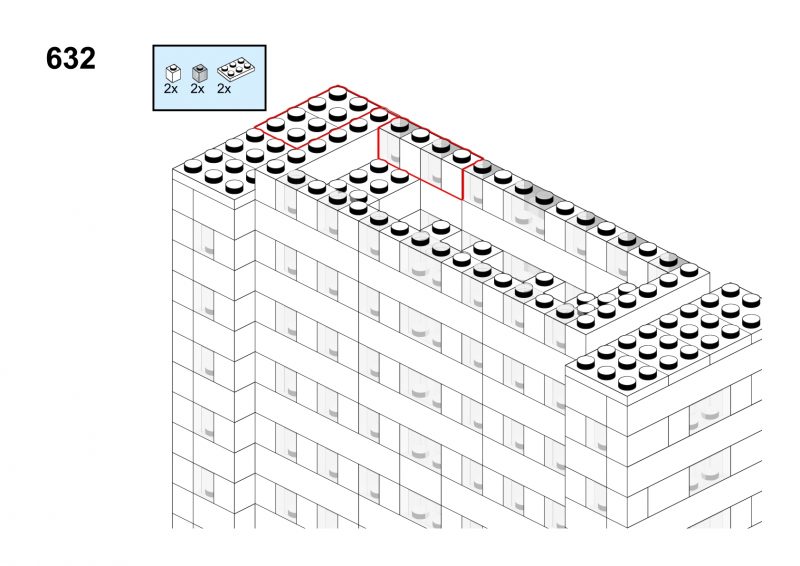 632

2x 2x 2x