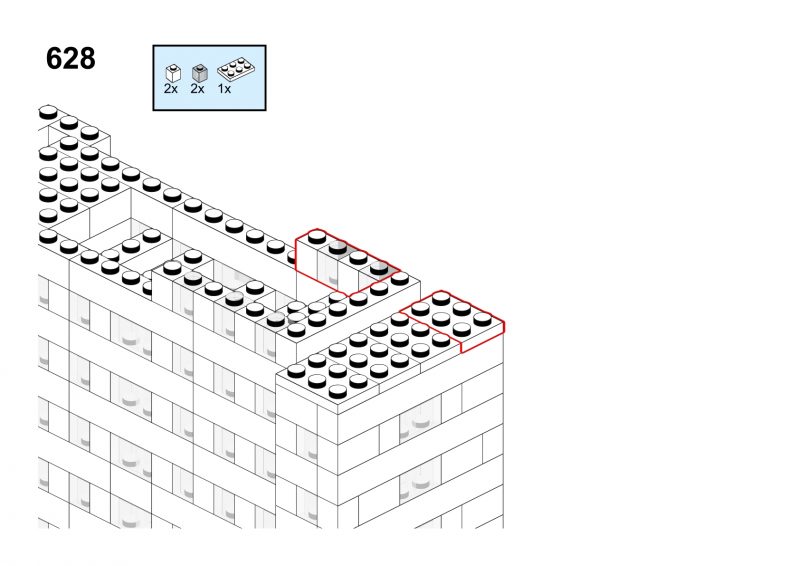 628

2x 2x 1x