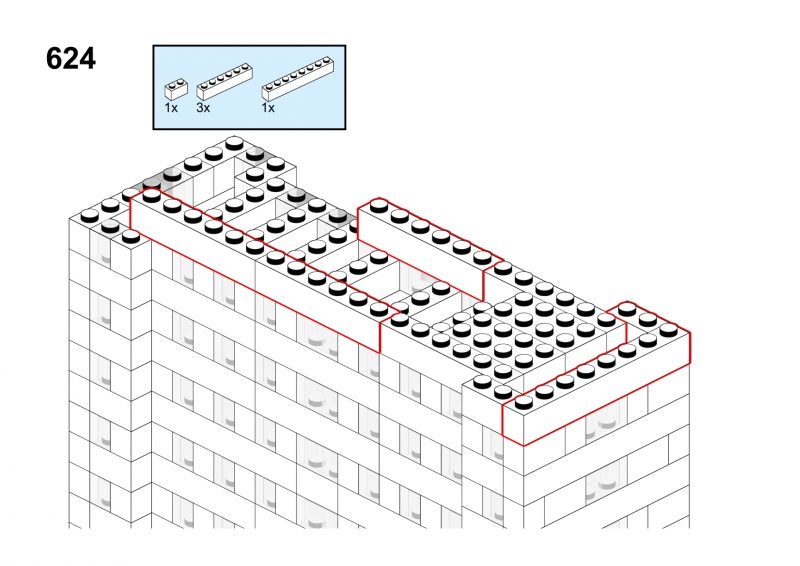 624

1x 3x 1x