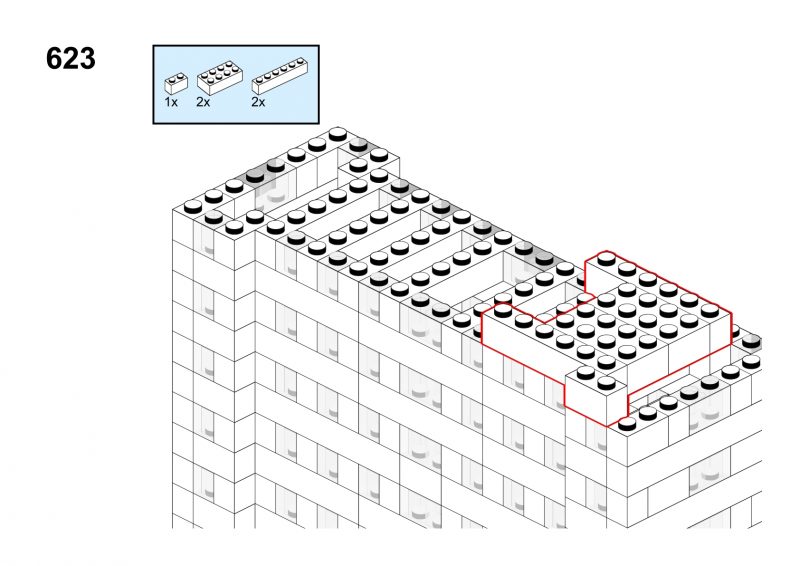 623

1x 2x 2x