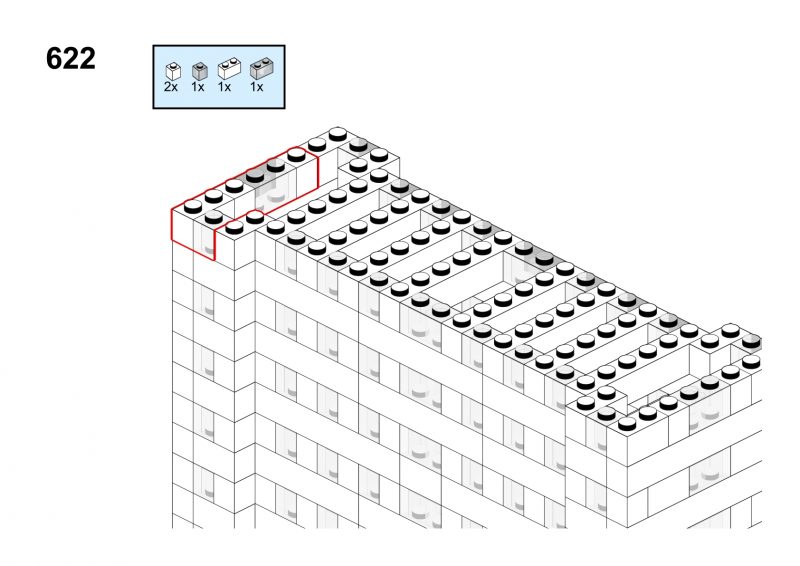 622

2x 1x 1x 1x