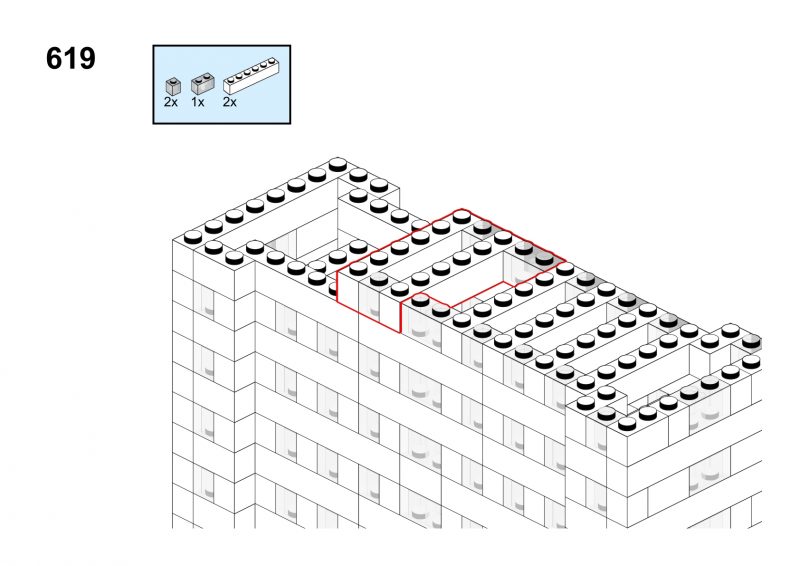 619

2x 1x 2x