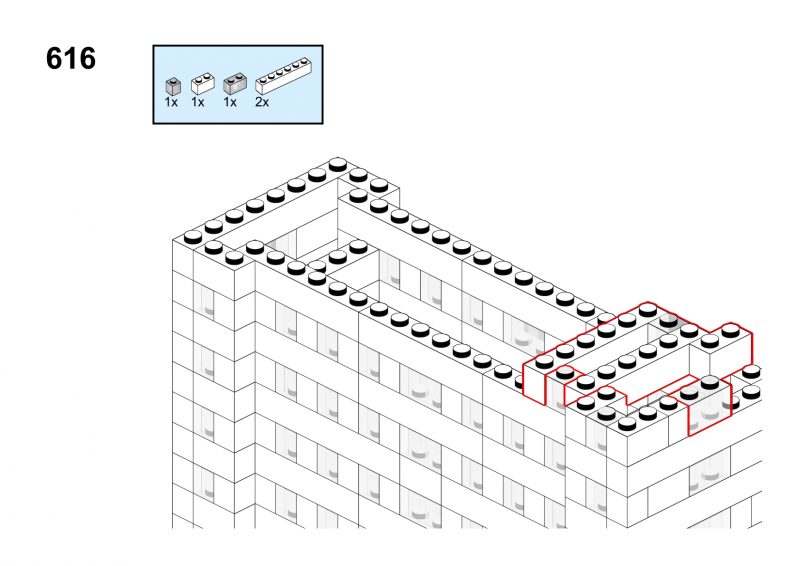 616

1x 1x 1x 2x