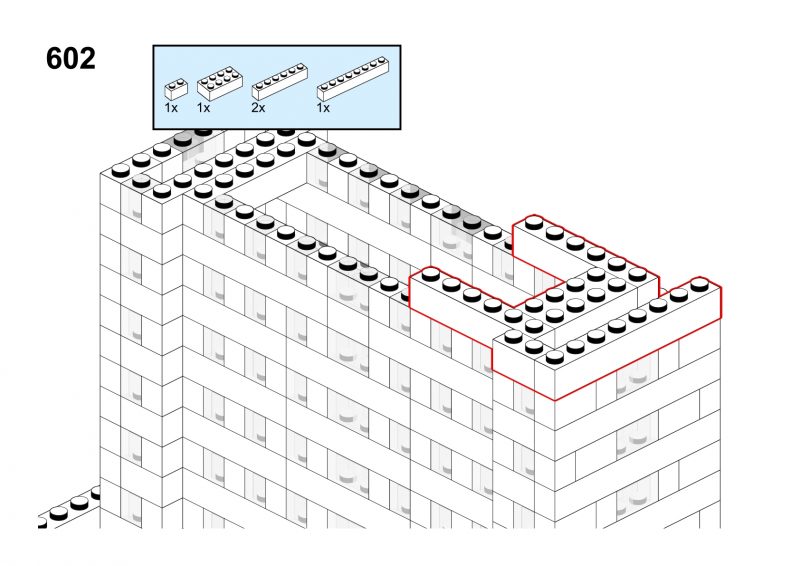 602

1x 1x 2x 1x