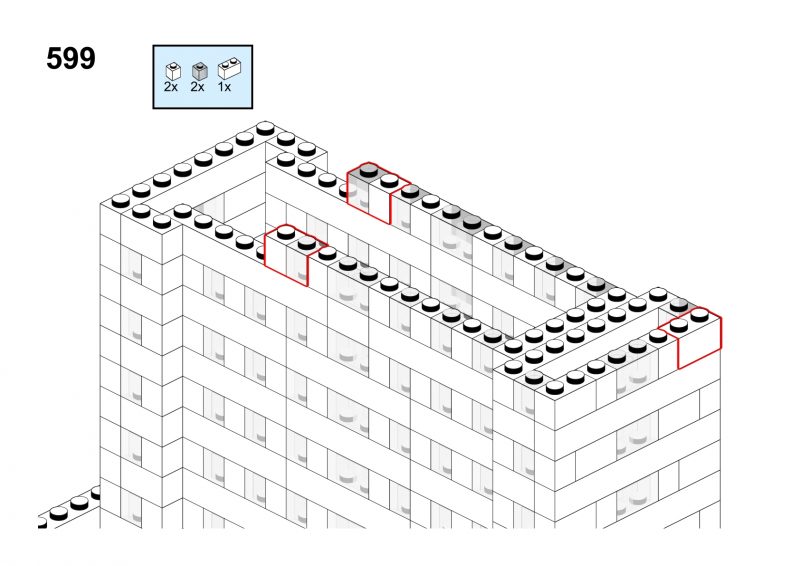 599

2x 2x 1x