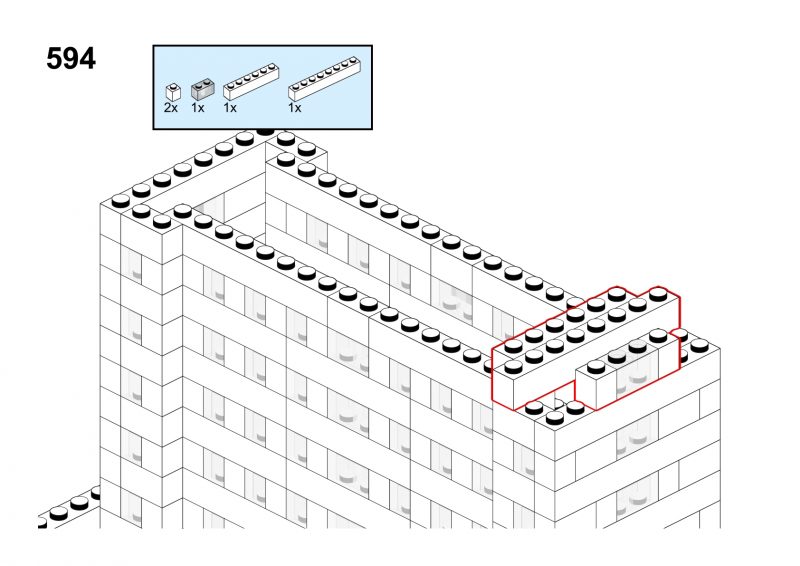 594

2x 1x 1x 1x