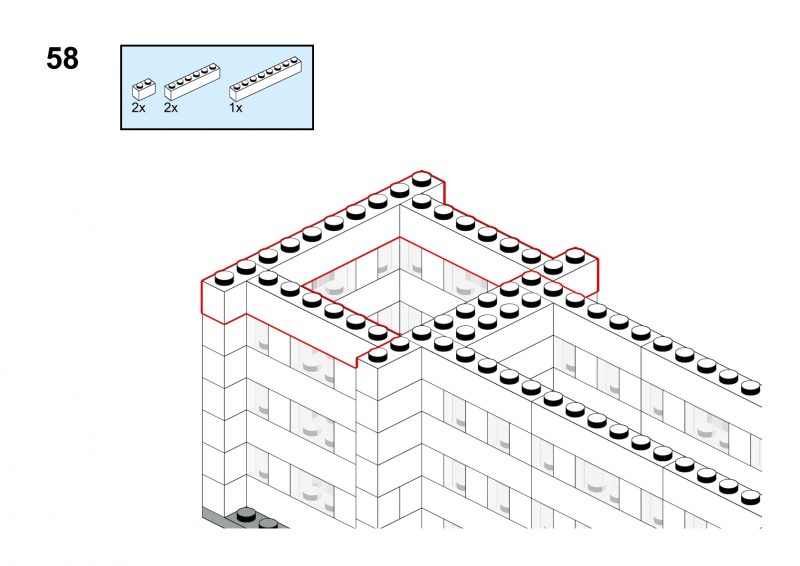 58

2x 2x 1x