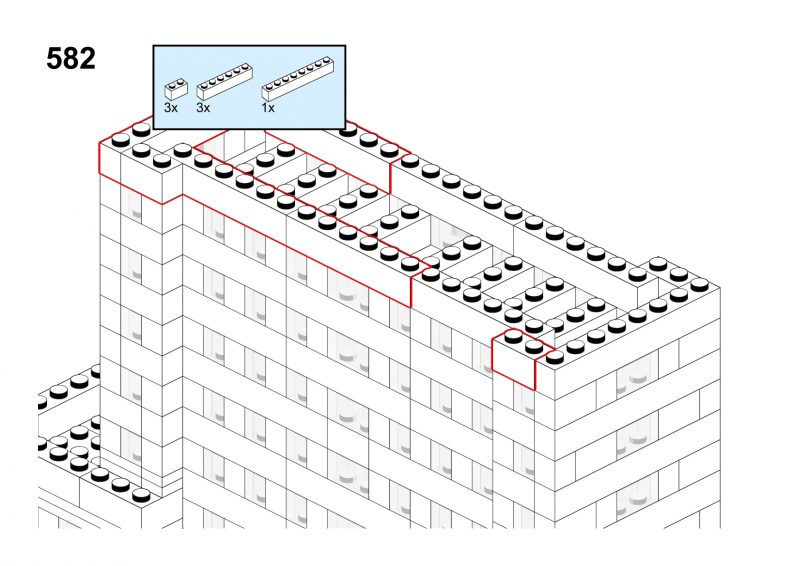 582

3x 3x 1x