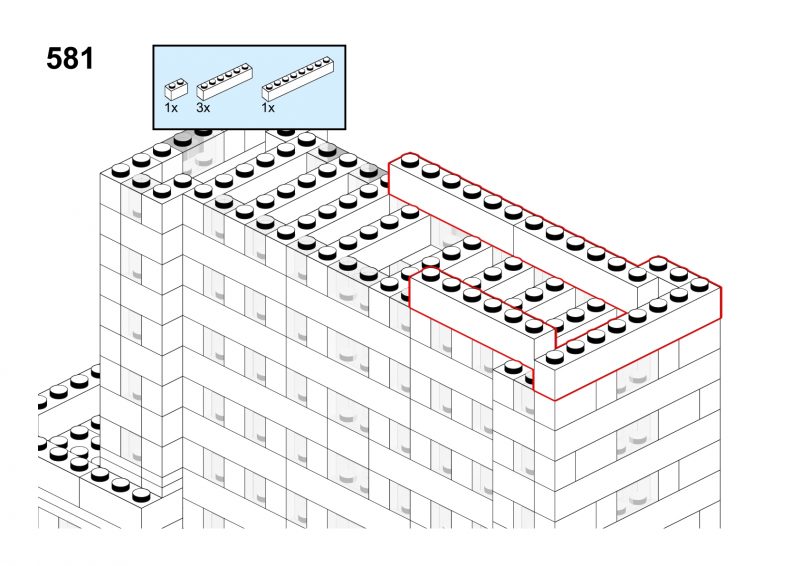 581

1x 3x 1x