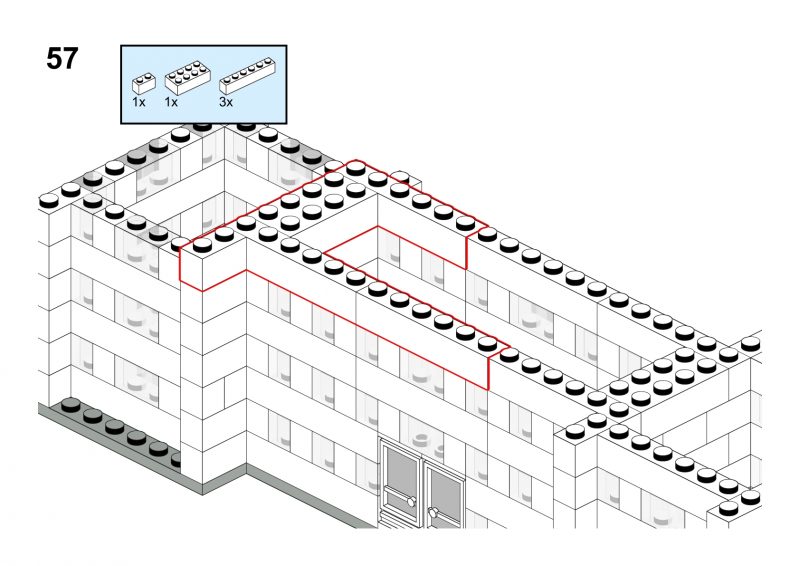 57

1x 1x 3x