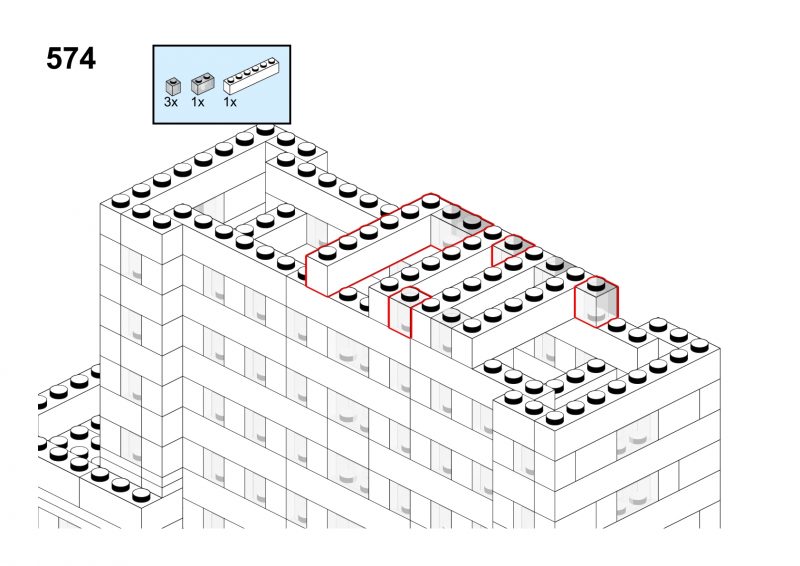 574

3x 1x 1x