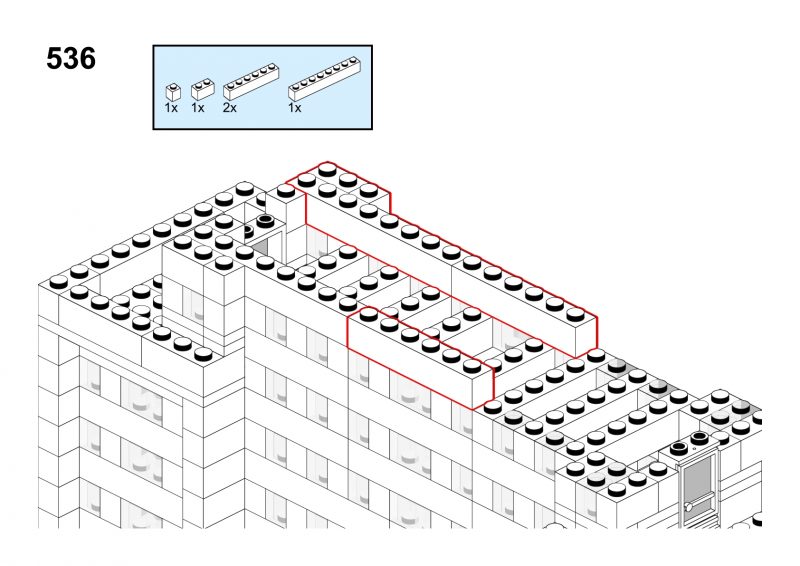 536

1x 1x 2x 1x