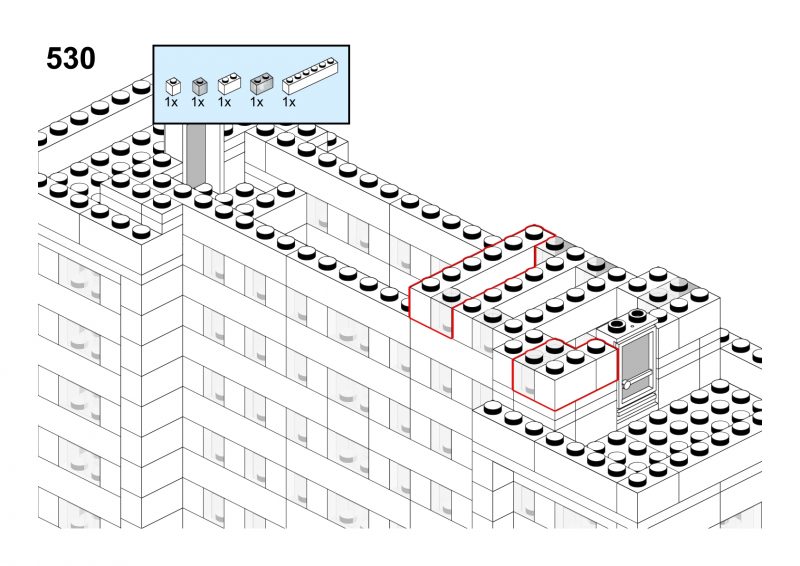 530

1x 1x 1x 1x 1x