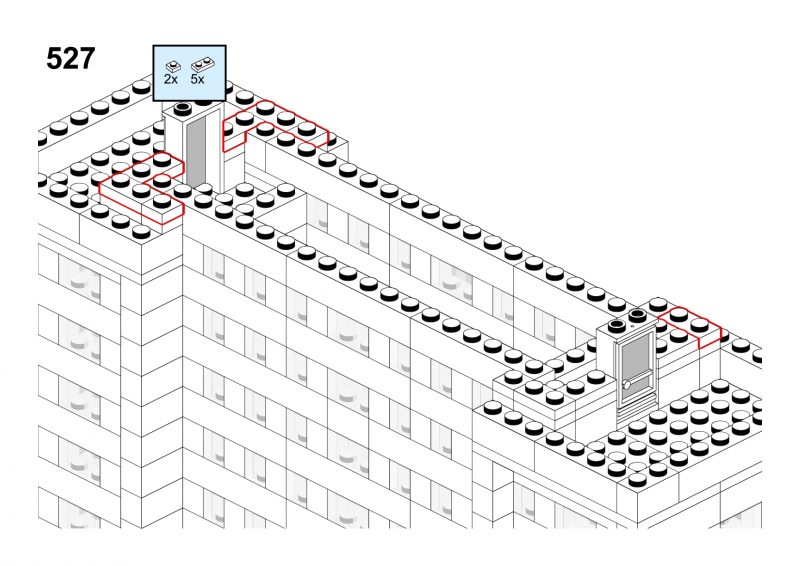 527

2x 5x