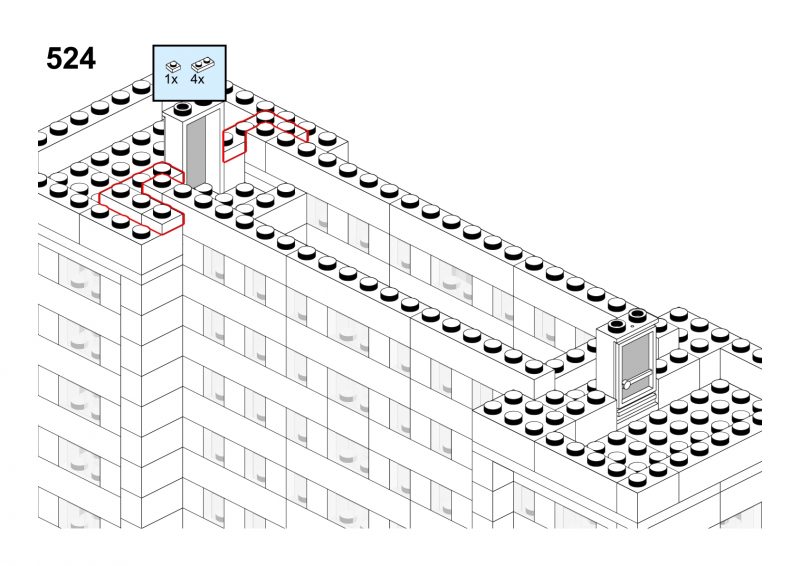 524

1x 4x