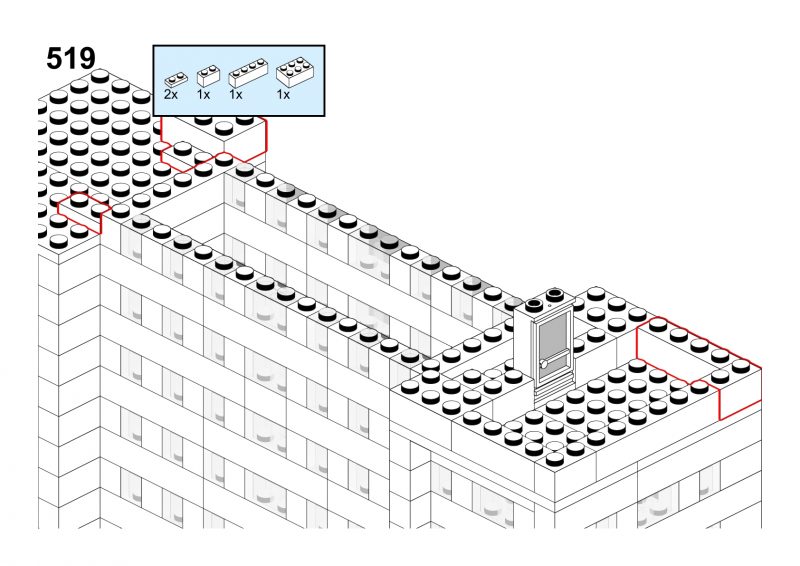 519

2x 1x 1x 1x