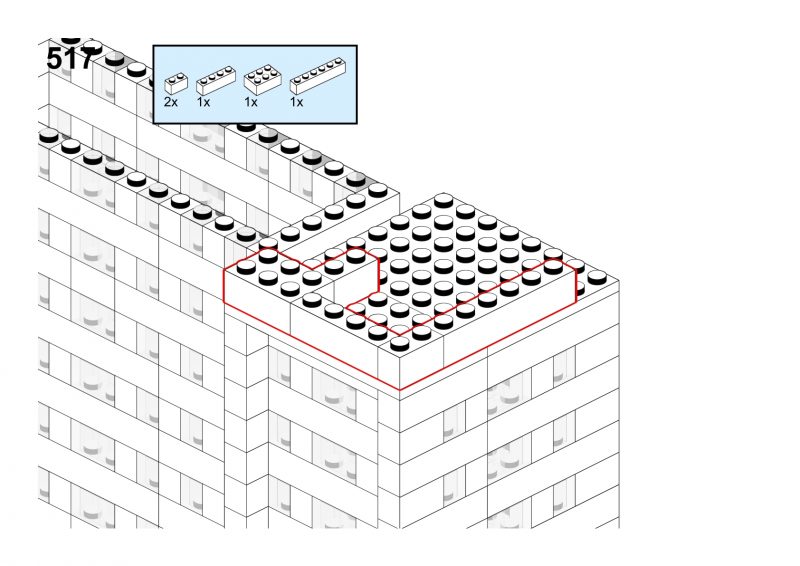 517

2x 1x 1x 1x