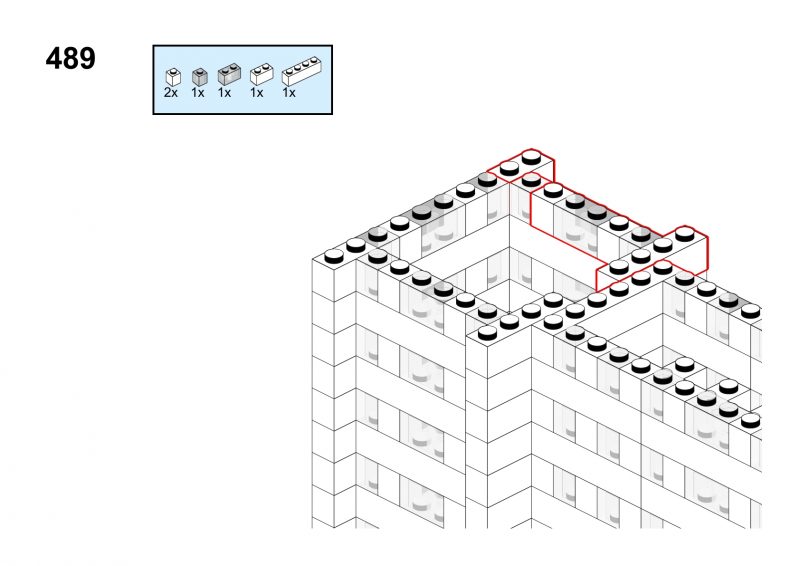 489

2x 1x 1x 1x 1x