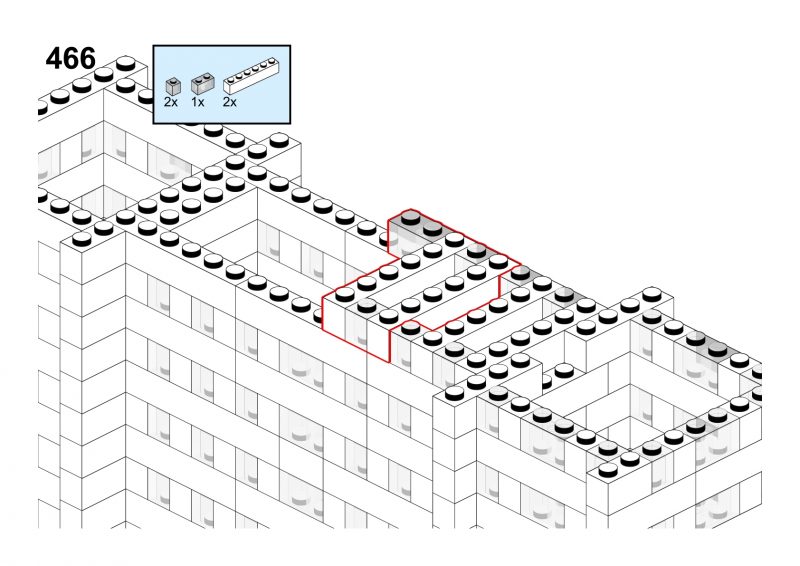 466

2x 1x 2x