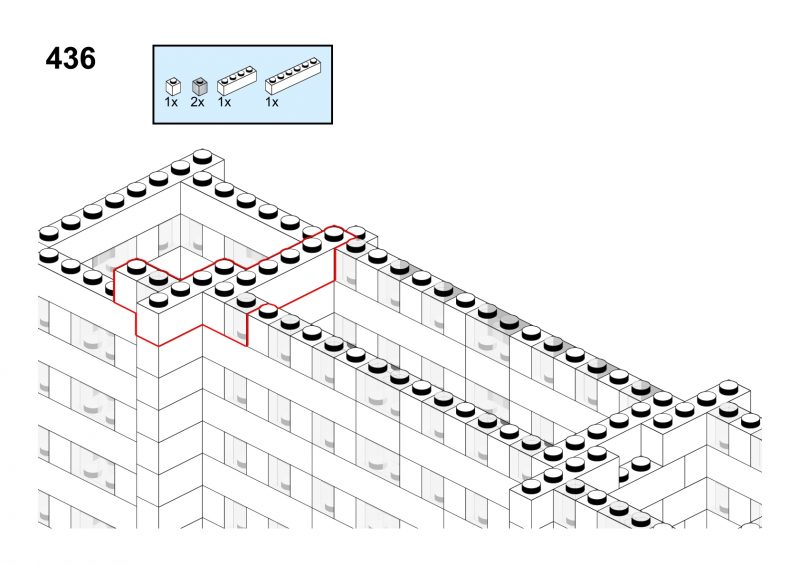 436

1x 2x 1x 1x