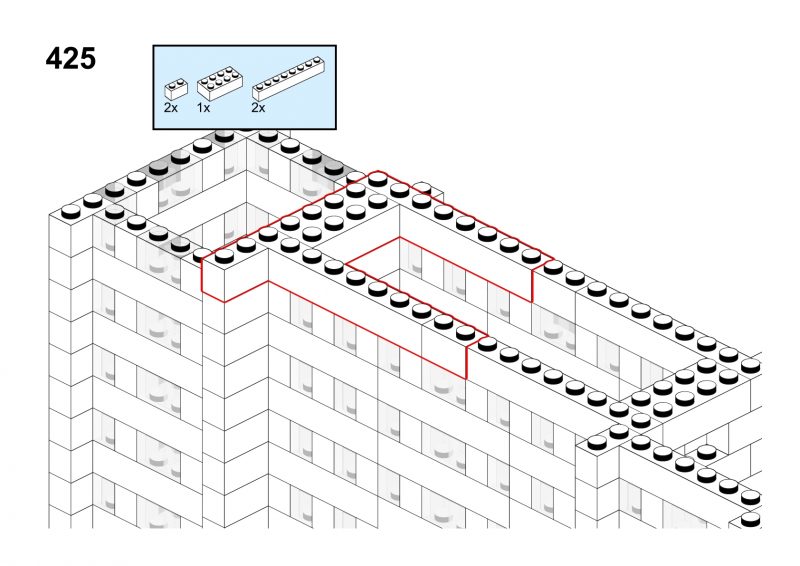 425

2x 1x 2x