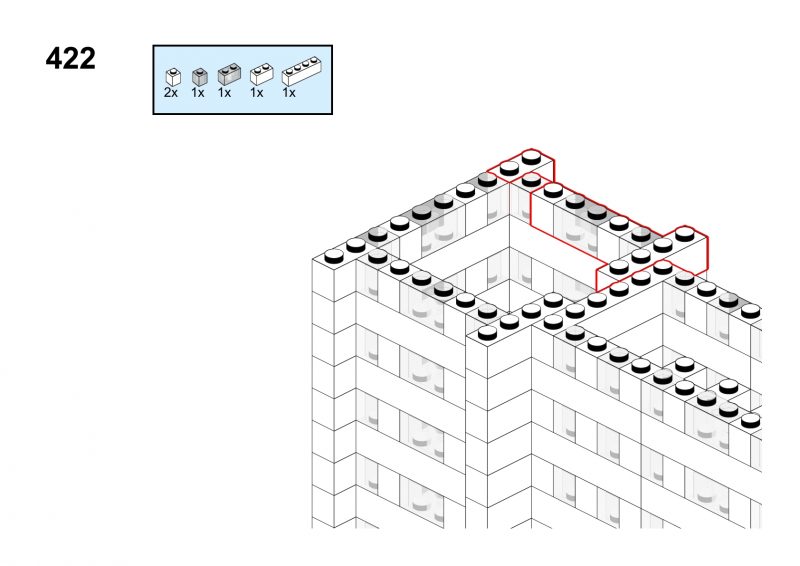 422

2x 1x 1x 1x 1x