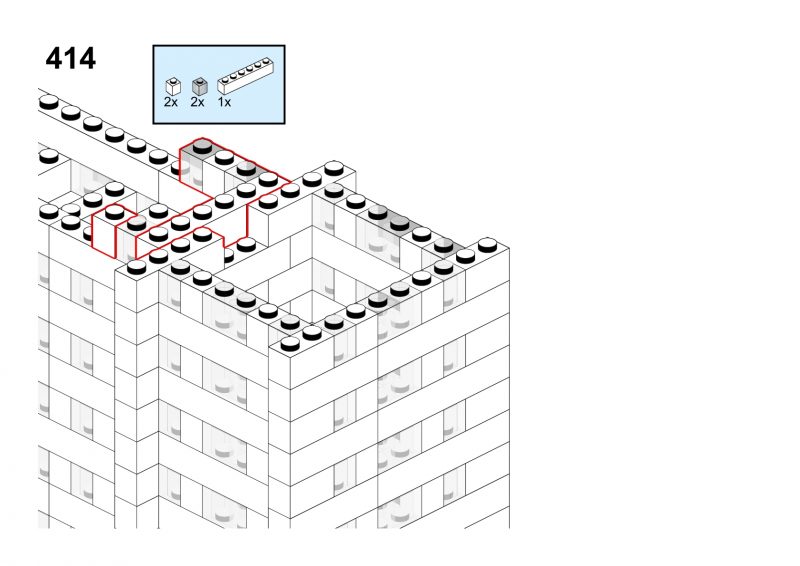 414

2x 2x 1x