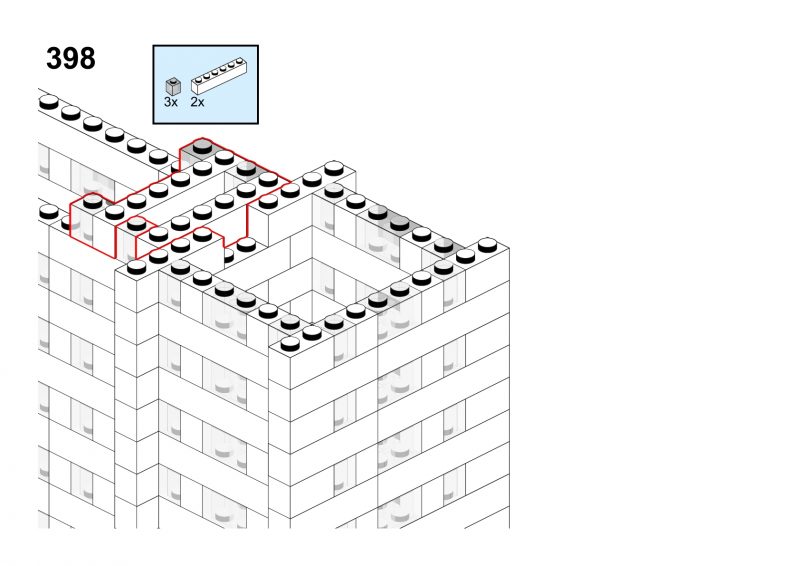 398

3x 2x