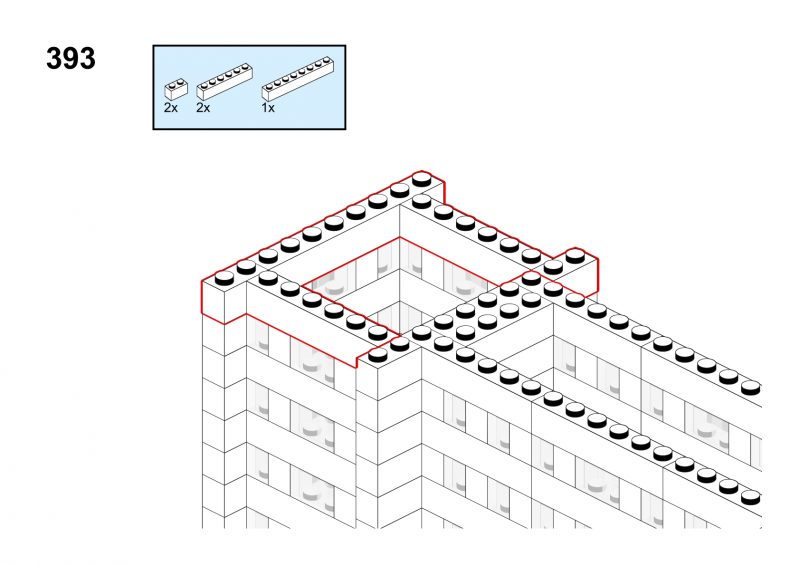 393

2x 2x 1x