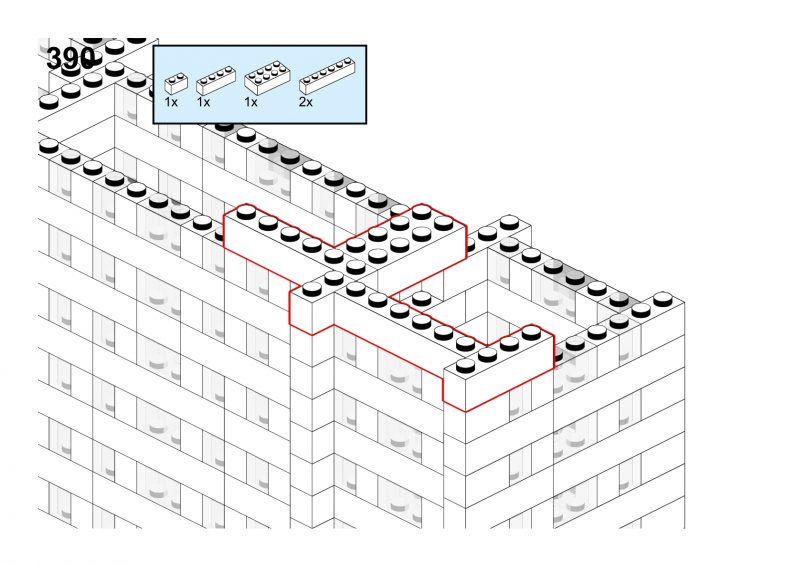 390

1x 1x 1x 2x