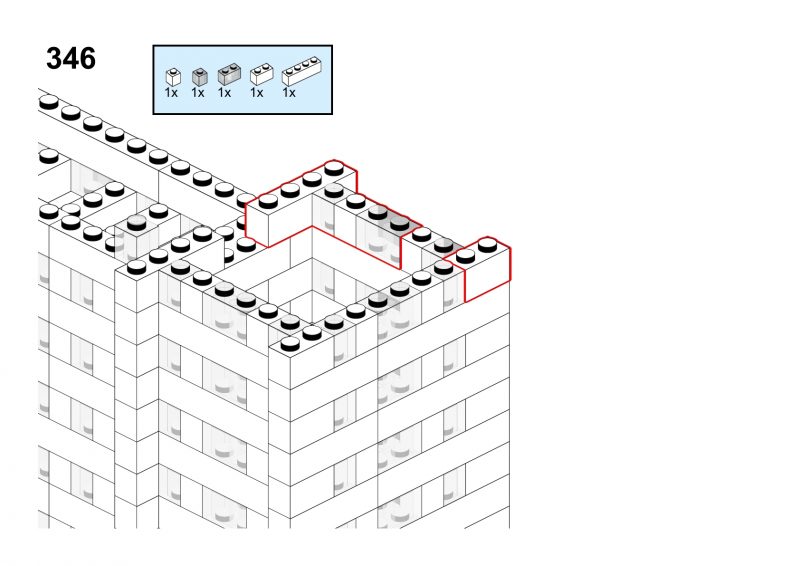 346

1x 1x 1x 1x 1x