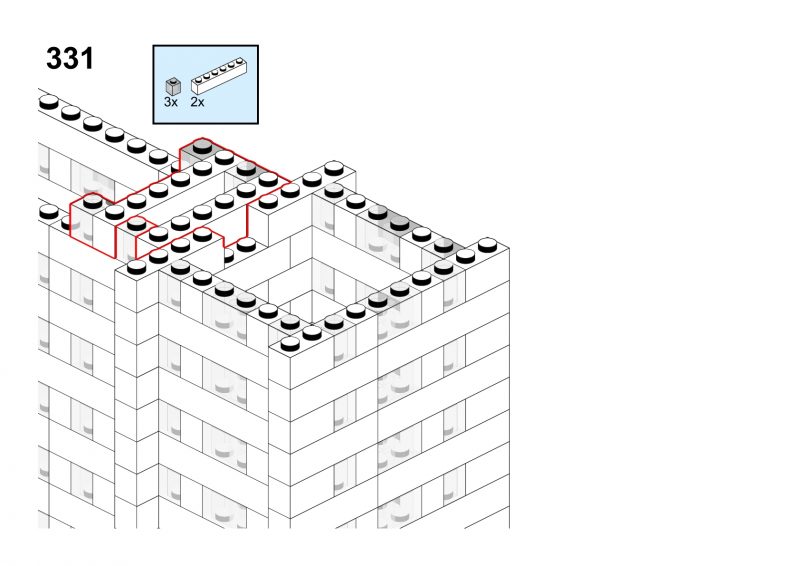 331

3x 2x