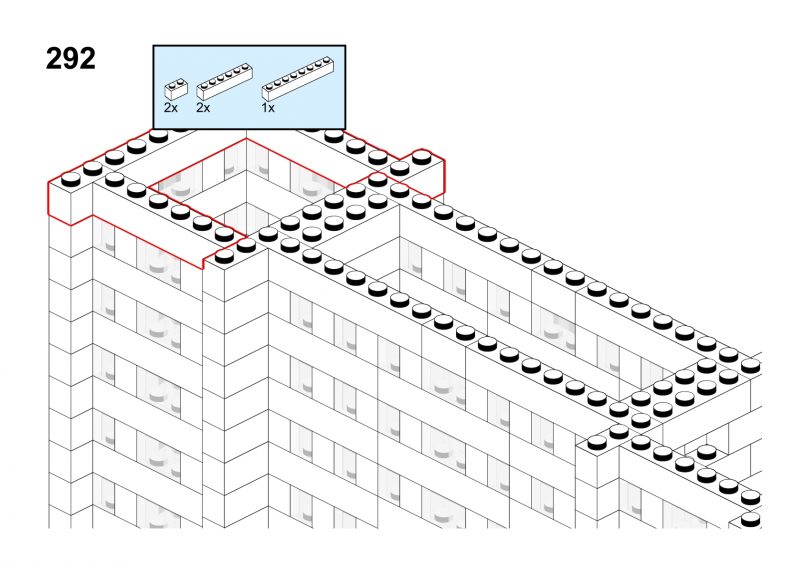 292

2x 2x 1x