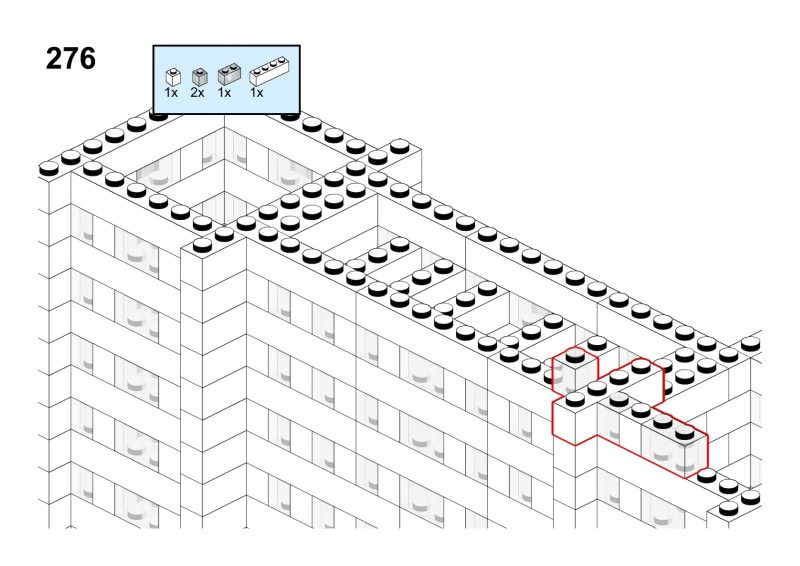 276

1x 2x 1x 1x