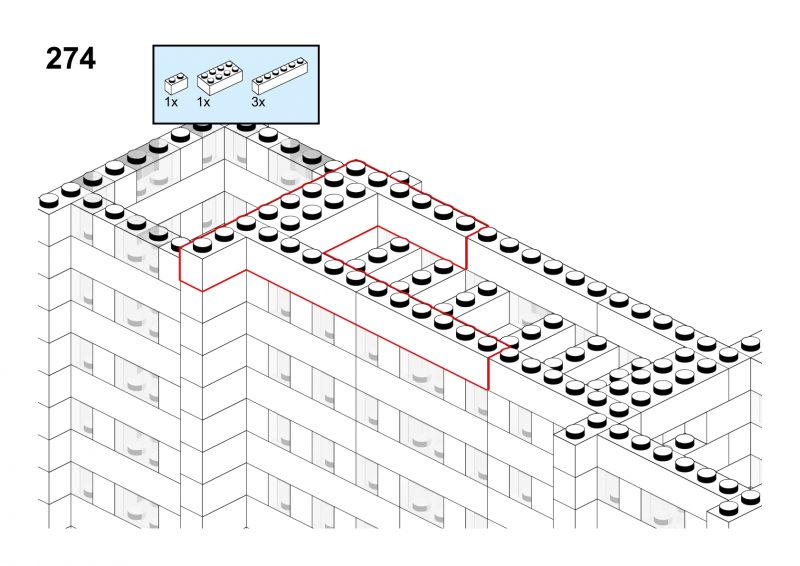 274

1x 1x 3x