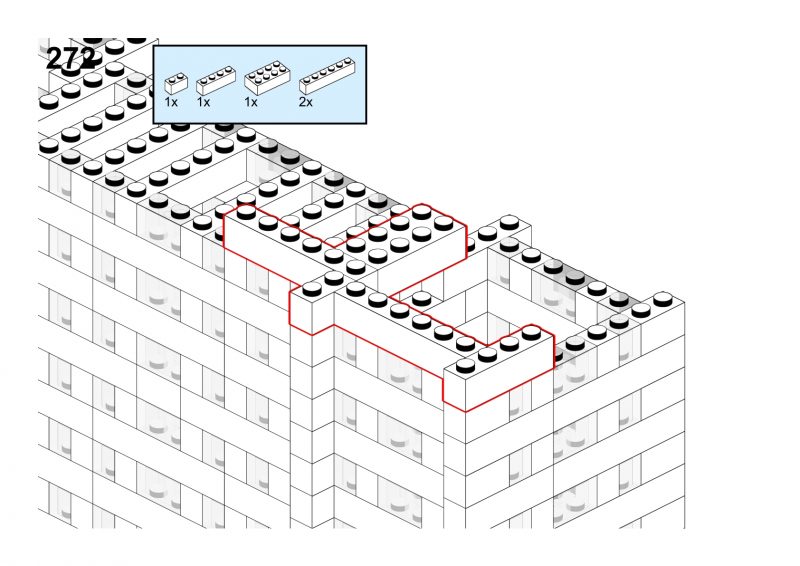 272

1x 1x 1x 2x